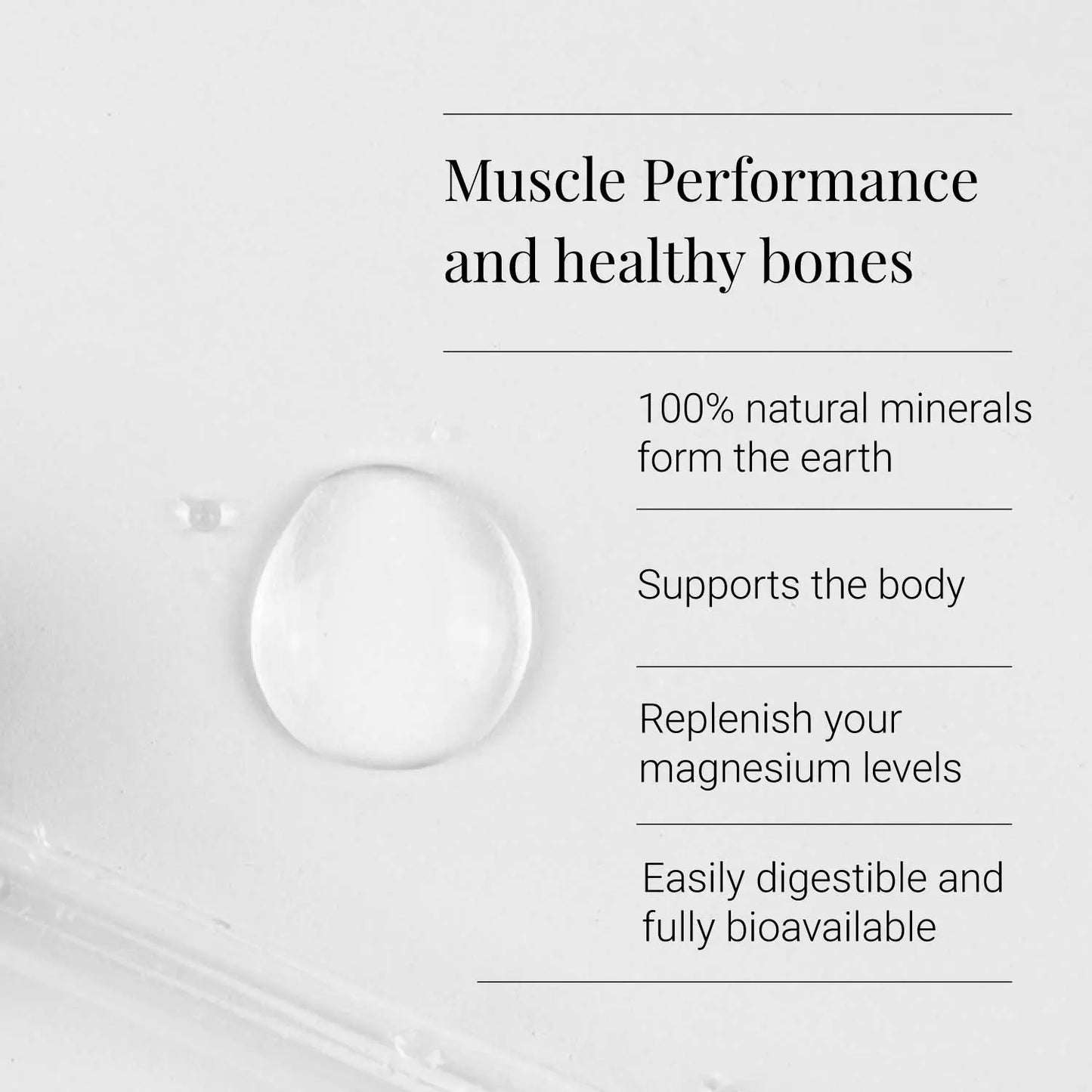 Muscle Performance and healthy bones

100% natural minerals form the earth

Supports the body

Replenish your magnesium levels

Easily digestible and fully bioavailable